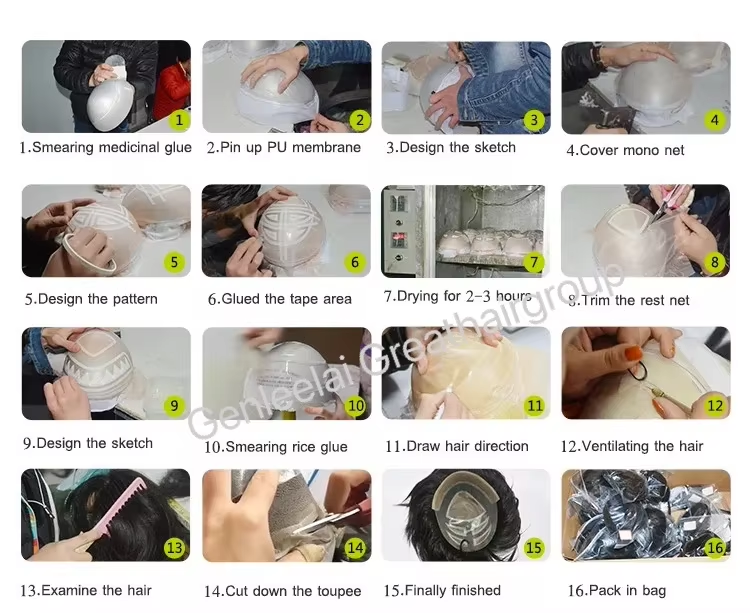 1

1.Smearing medicinal glue

2

2.Pin up PU membrane

3

3.Design the sketch

4

4.Cover mono net

5

5.Design the pattern

6

6.Glued the tape area

7

7.Drying for 2-3 hours

8

8.Trim the rest net

9

9.Design the sketch

10

10.Smearing rice glue

11

11.Draw hair direction

12

12.Ventilating the hair

13

13.Examine the hair

14

14.Cut down the toupee

15

15.Finally finished

16

16.Pack in bag

Genleelai Greathairgroup